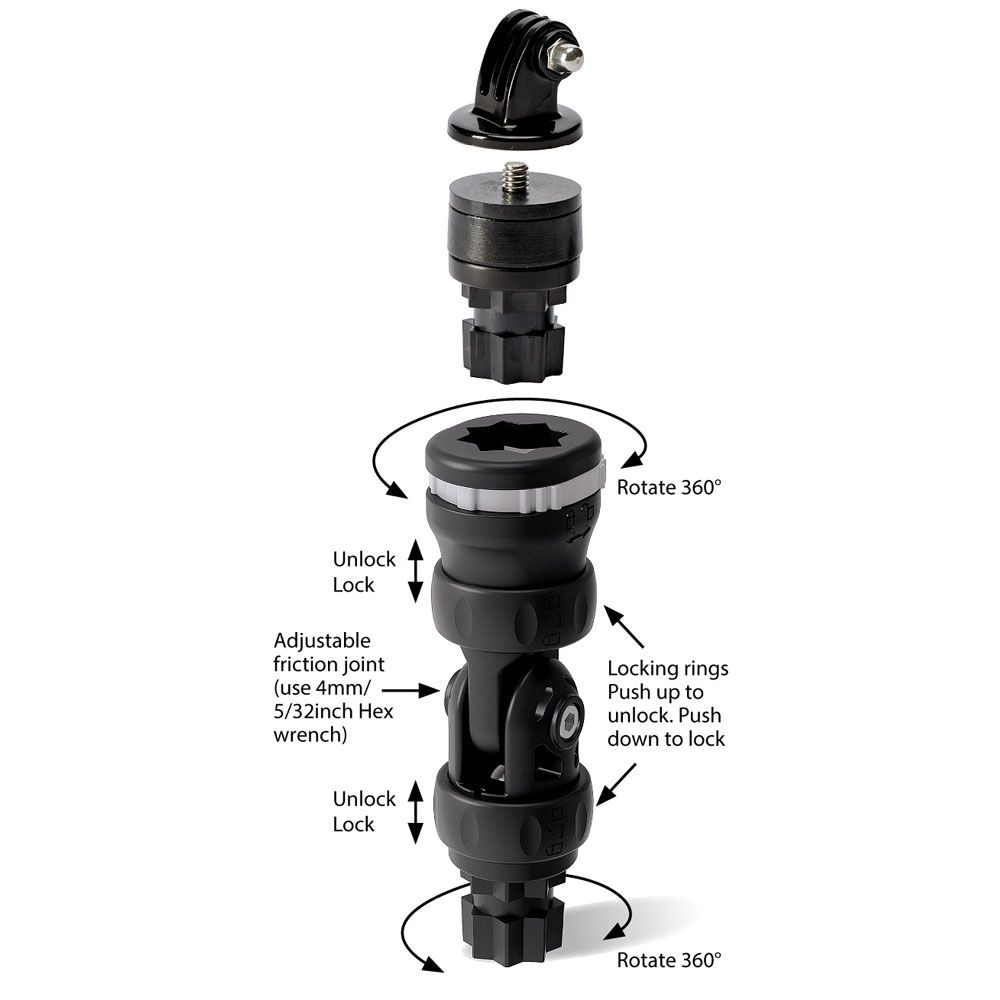 Rotate 360°

Unlock
Lock

Adjustable friction joint (use 4mm/ 5/32inch Hex wrench)

Locking rings Push up to unlock. Push down to lock

Unlock
Lock

Rotate 360°