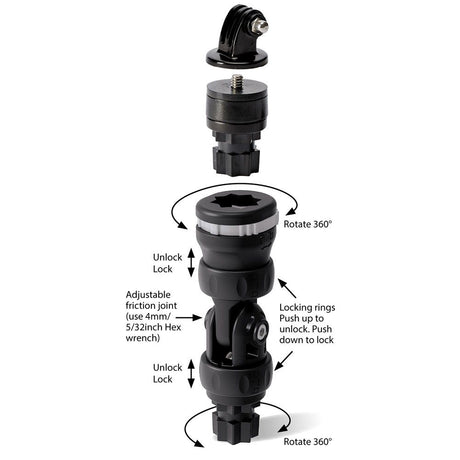 Rotate 360°

Unlock
Lock

Adjustable friction joint (use 4mm/ 5/32inch Hex wrench)

Locking rings Push up to unlock. Push down to lock

Unlock
Lock

Rotate 360°